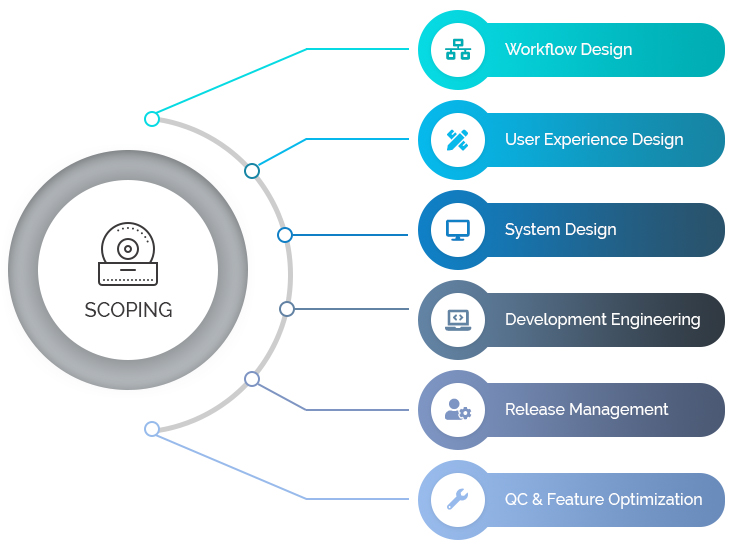 SCOPING

Workflow Design

User Experience Design

System Design

Development Engineering

Release Management

QC & Feature Optimization