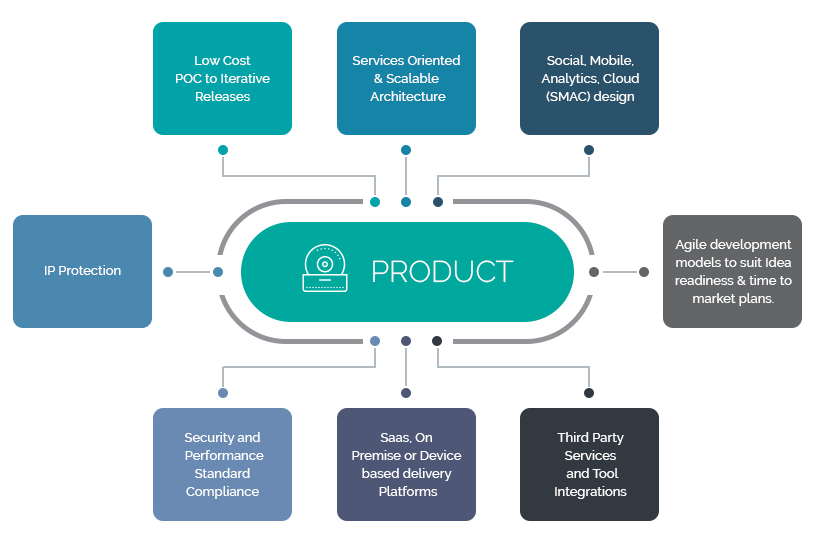 Low Cost
POC to Iterative
Releases

Services Oriented
& Scalable
Architecture

Social, Mobile,
Analytics, Cloud
(SMAC) design

IP Protection

PRODUCT

Agile development
models to suit Idea
readiness & time to
market plans.

Security and
Performance
Standard
Compliance

Saas, On
Premise or Device
based delivery
Platforms

Third Party
Services
and Tool
Integrations